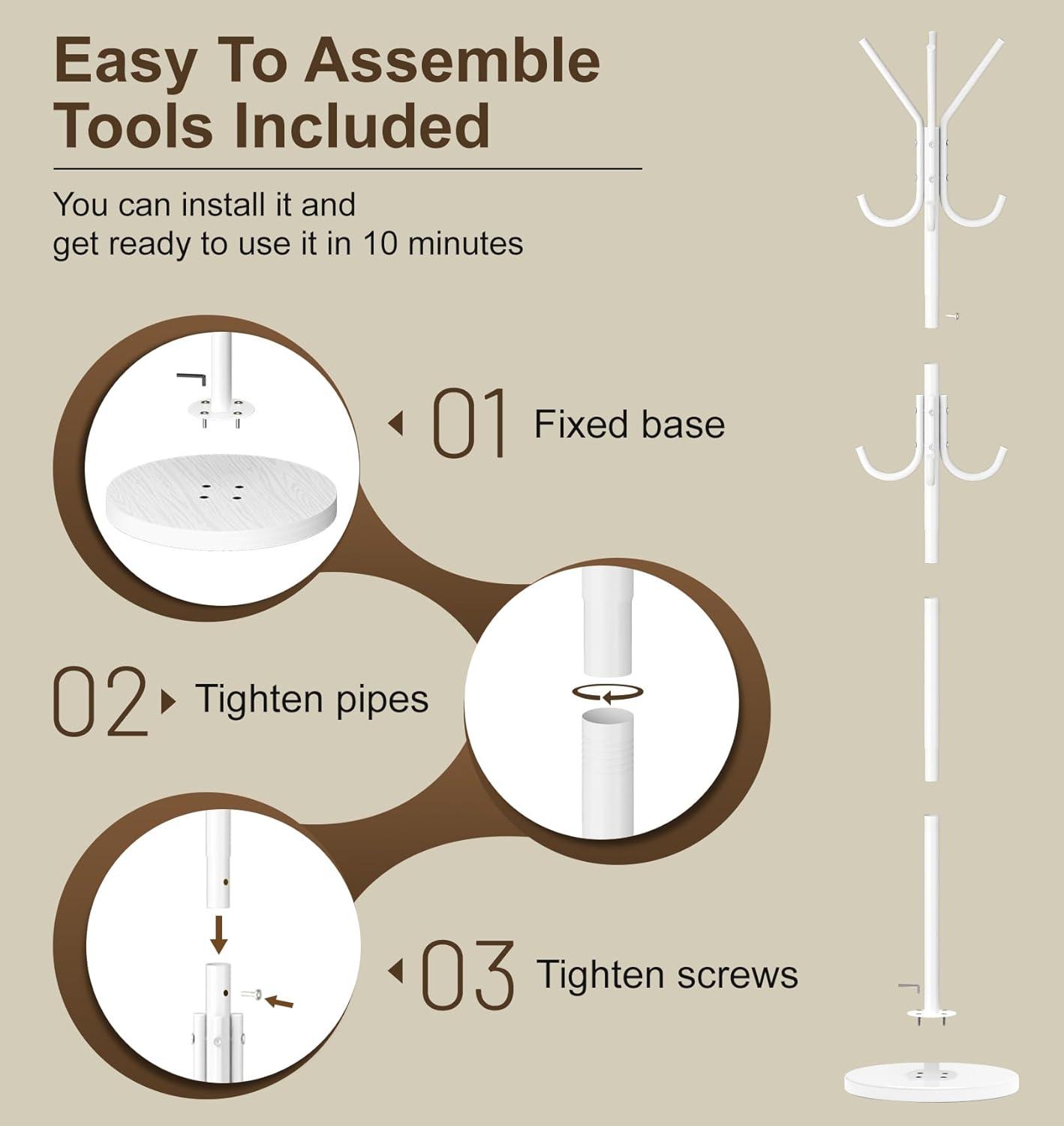 Easy To Assemble
Tools Included

You can install it and get ready to use it in 10 minutes

01 Fixed base

02 Tighten pipes

03 Tighten screws