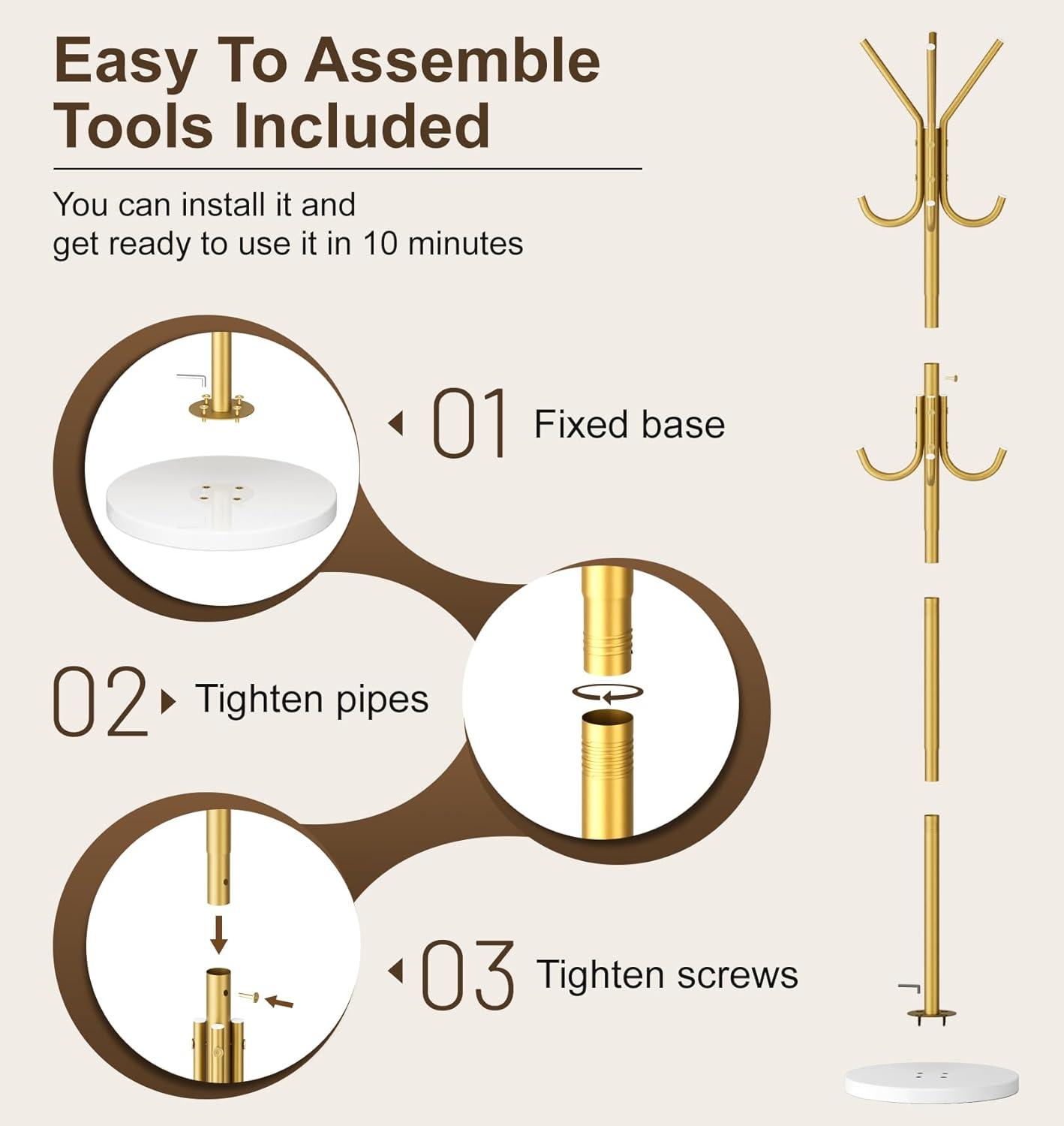 Easy To Assemble
Tools Included

You can install it and get ready to use it in 10 minutes

01 Fixed base

02 Tighten pipes

03 Tighten screws