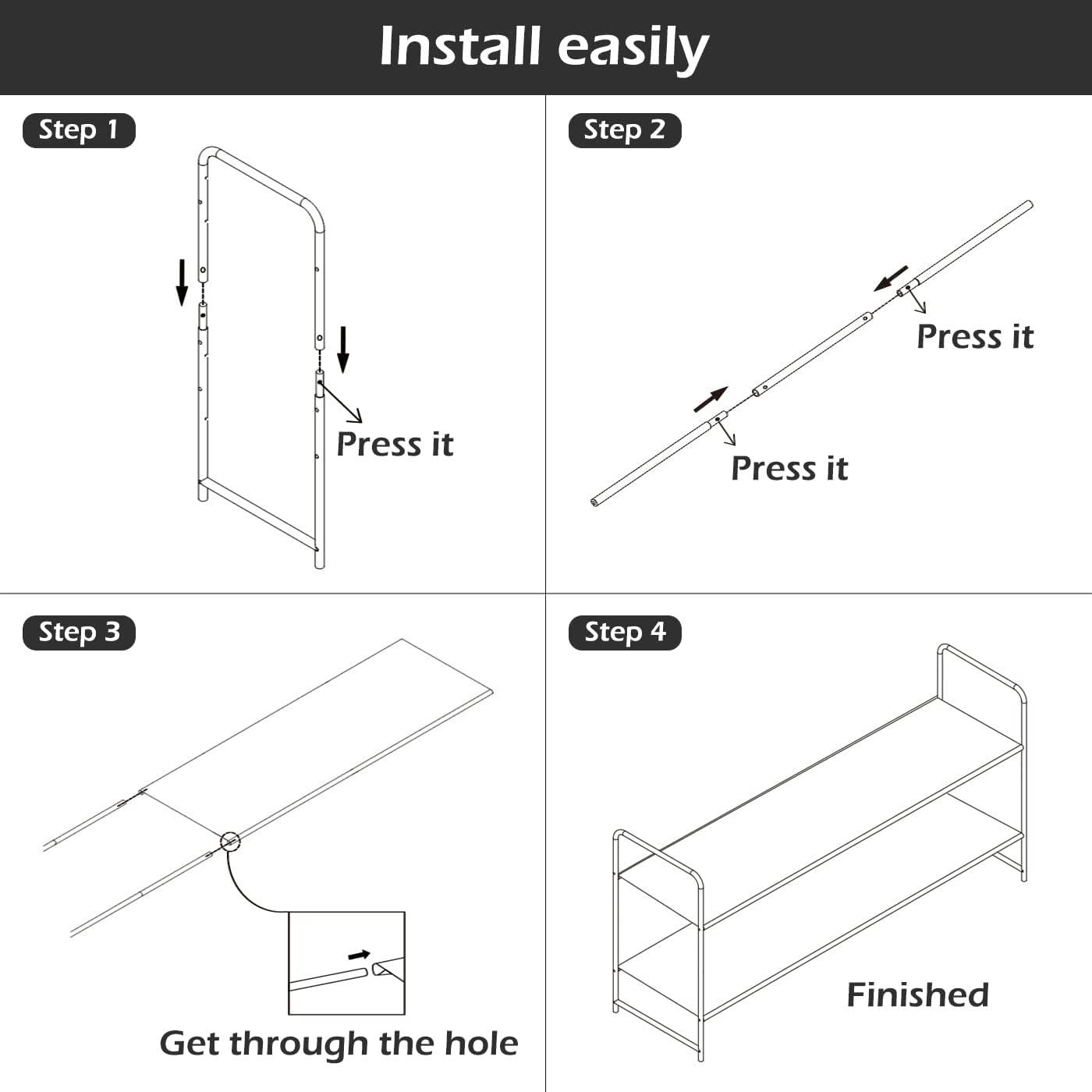 Install easily

Step 1

Press it

Step 2

Press it

Press it

Step 3

Get through the hole

Step 4

Finished