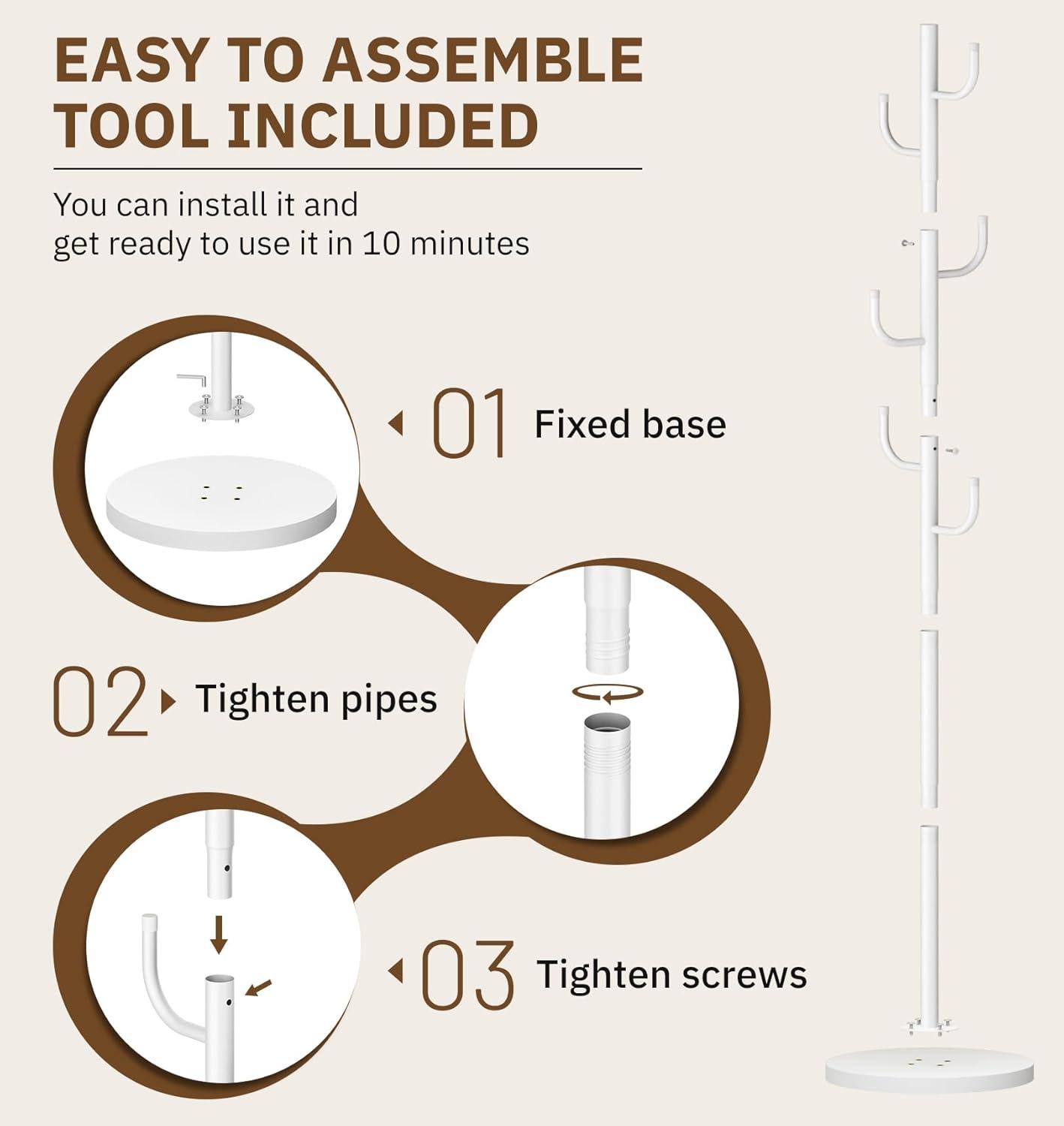 EASY TO ASSEMBLE
TOOL INCLUDED

You can install it and get ready to use it in 10 minutes

01 Fixed base

02 Tighten pipes

03 Tighten screws