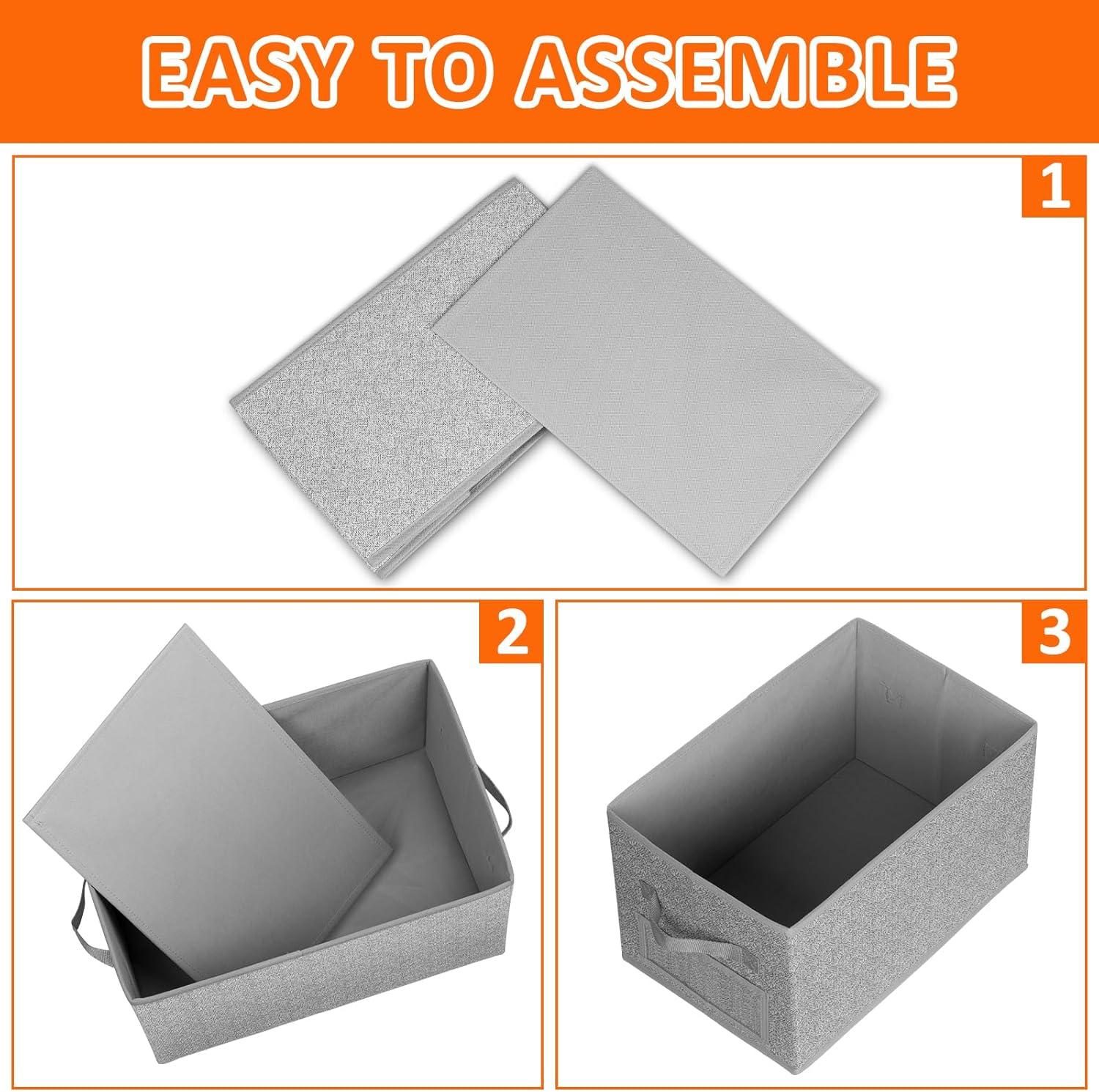 EASY TO ASSEMBLE

1

2

3